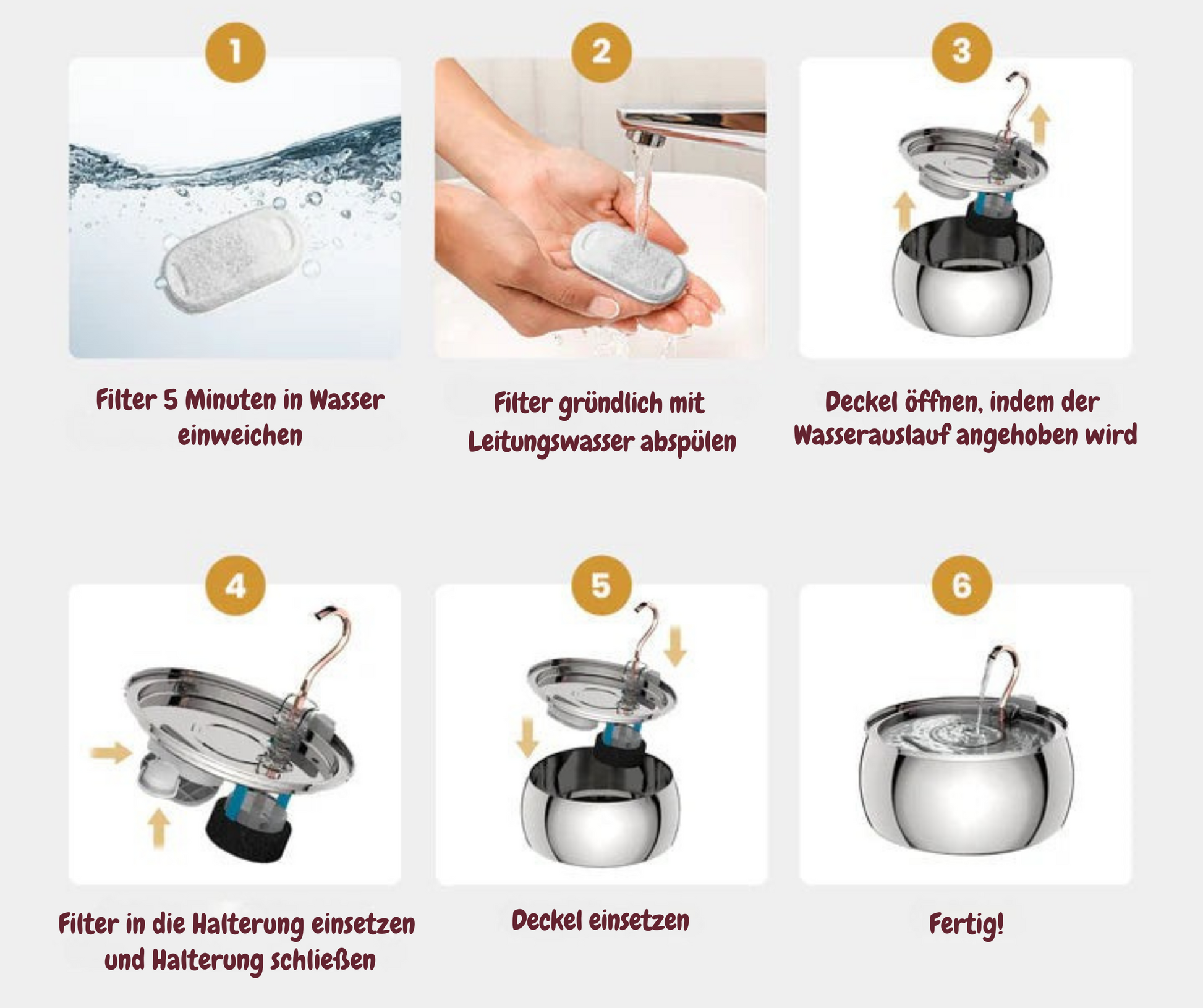 1

Filter 5 Minuten in Wasser einweichen

2

Filter gründlich mit Leitungswasser abspülen

3

Deckel öffnen, indem der Wasserauslauf angehoben wird

4

Filter in die Halterung einsetzen und Halterung schließen

5

Deckel einsetzen

6

Fertig!