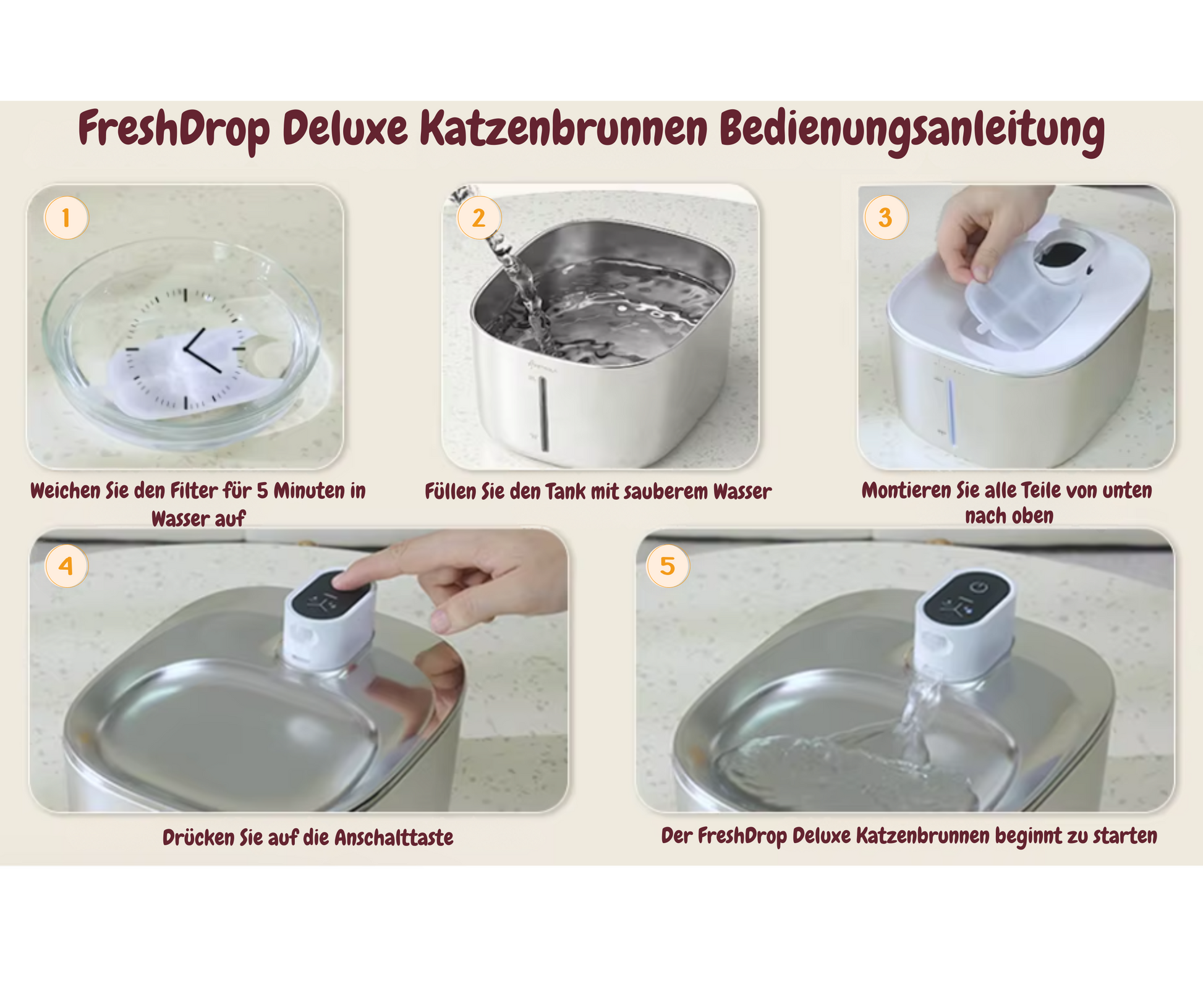 FreshDrop Deluxe Katzenbrunnen Bedienungsanleitung

1

Weichen Sie den Filter für 5 Minuten in Wasser auf

2

Füllen Sie den Tank mit sauberem Wasser

3

Montieren Sie alle Teile von unten nach oben

4

Drücken Sie auf die Anschalttaste

5

Der FreshDrop Deluxe Katzenbrunnen beginnt zu starten