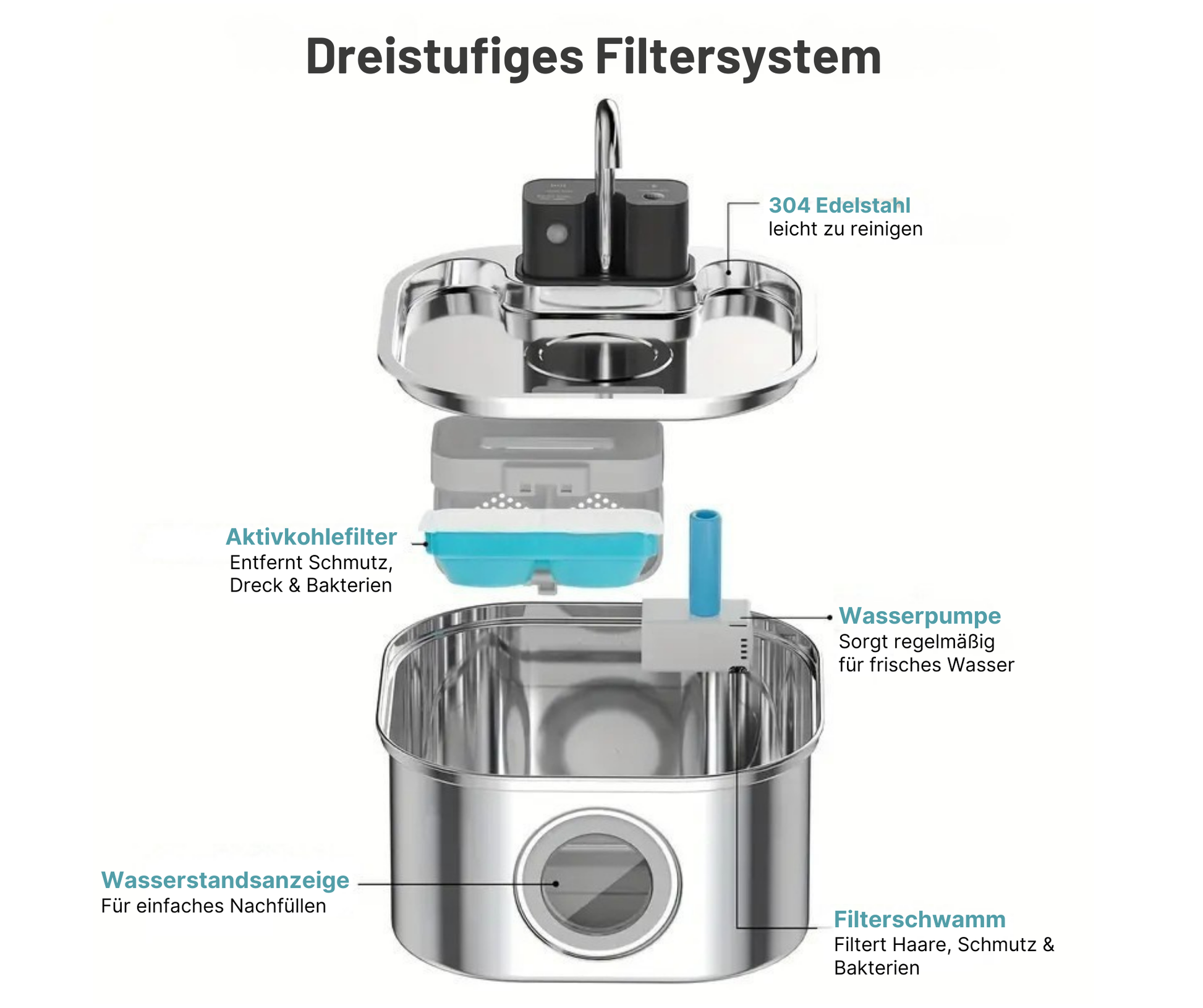 Dreistufiges Filtersystem

304 Edelstahl
leicht zu reinigen

Aktivkohlefilter
Entfernt Schmutz, Dreck & Bakterien

Wasserpumpe
Sorgt regelmäßig für frisches Wasser

Wasserstandsanzeige
Für einfaches Nachfüllen

Filterschwamm
Filtert Haare, Schmutz & Bakterien