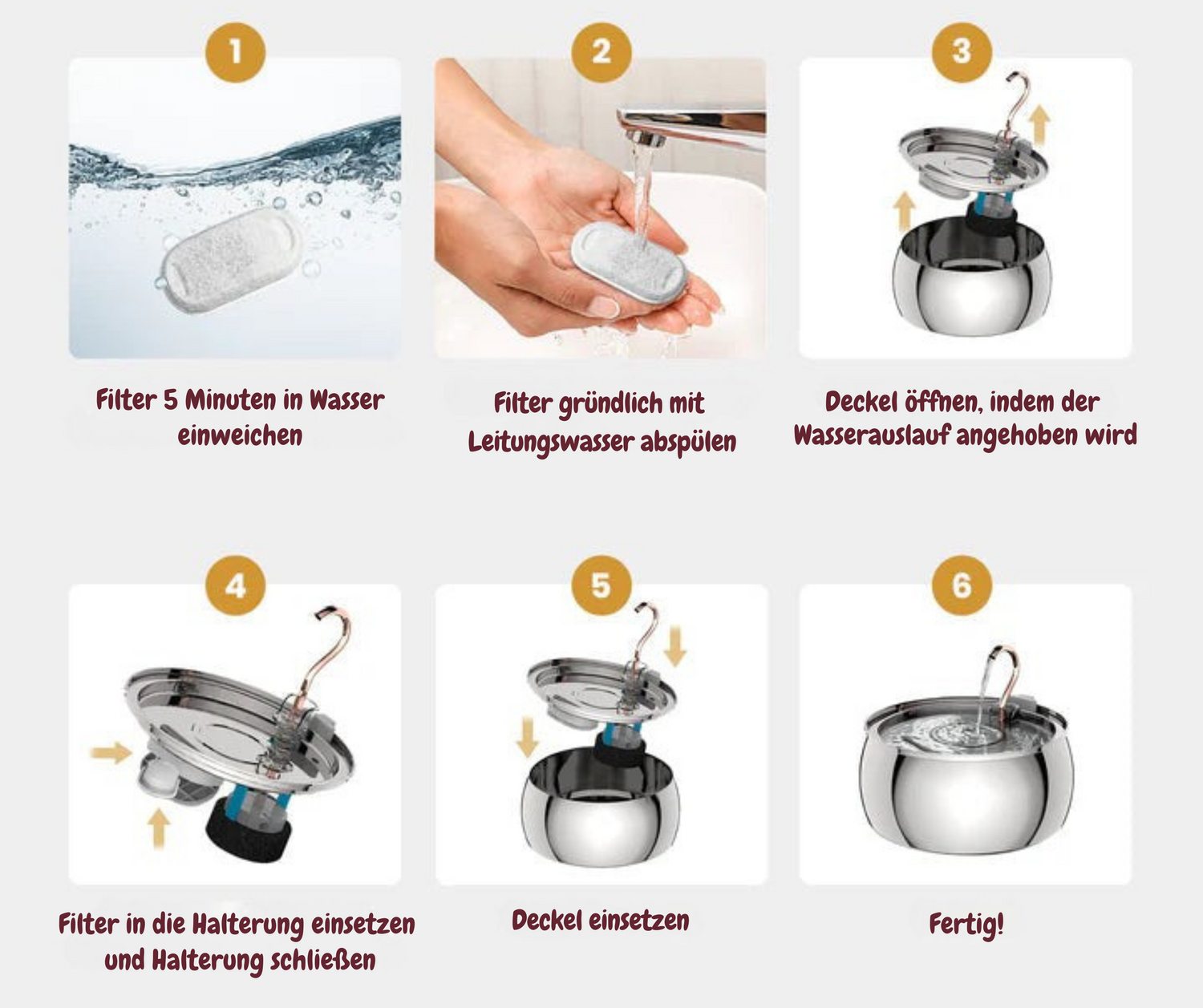 1

Filter 5 Minuten in Wasser einweichen

2

Filter gründlich mit Leitungswasser abspülen

3

Deckel öffnen, indem der Wasserauslauf angehoben wird

4

Filter in die Halterung einsetzen und Halterung schließen

5

Deckel einsetzen

6

Fertig!