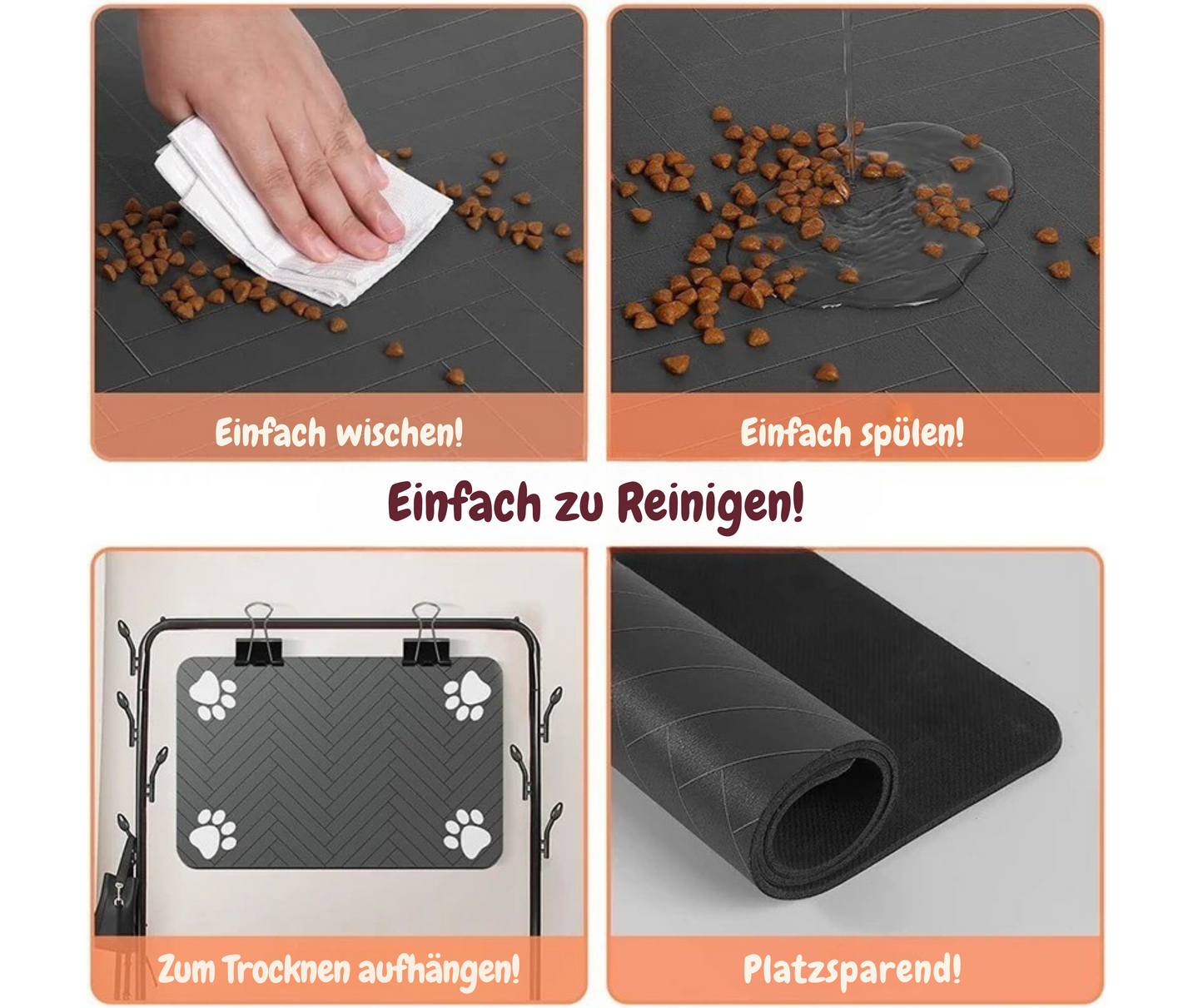 Einfach wischen!

Einfach spülen!

Einfach zu Reinigen!

Zum Trocknen aufhängen!

Platzsparend!