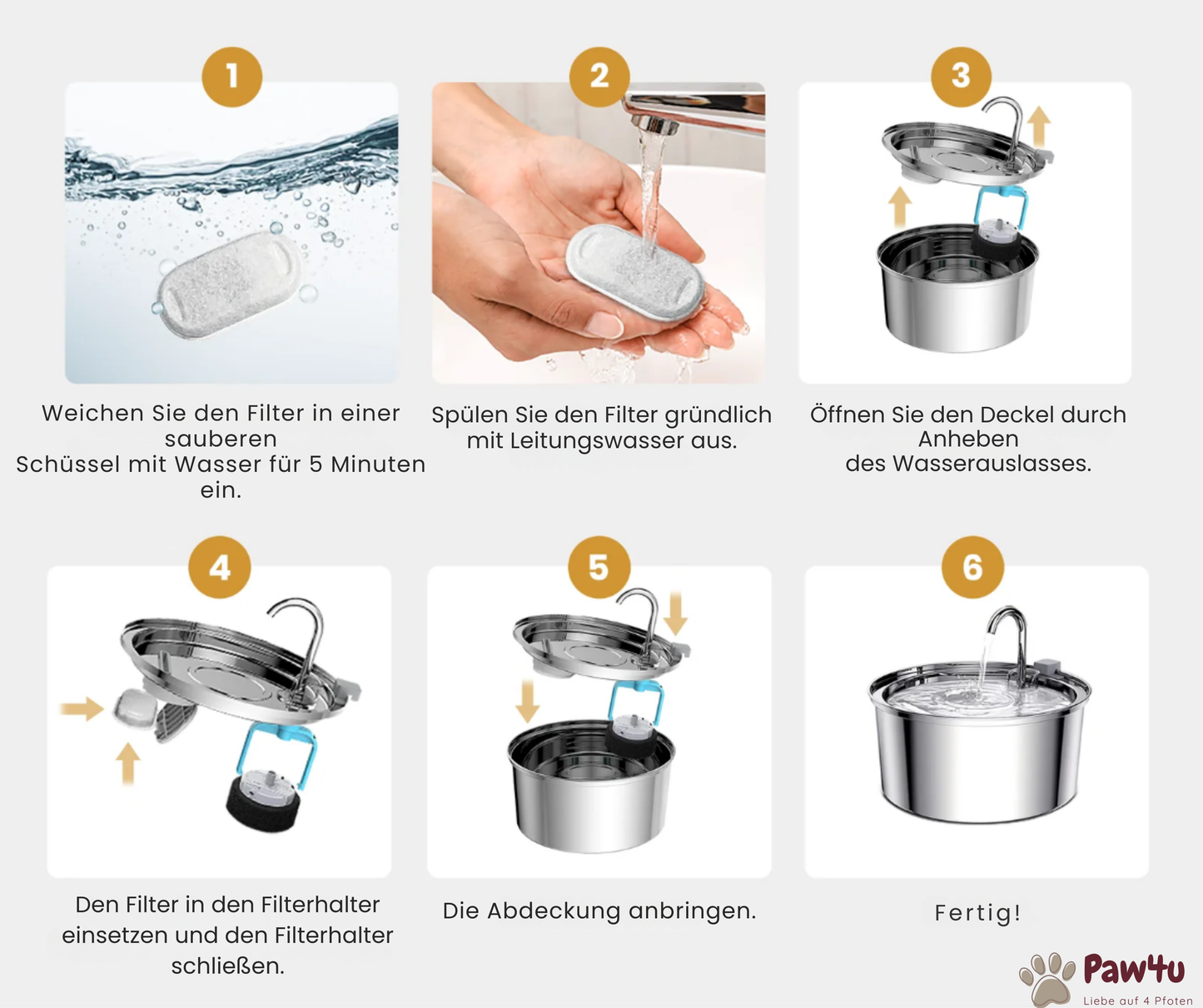 1

Weichen Sie den Filter in einer sauberen
Schüssel mit Wasser für 5 Minuten ein.

2

Spülen Sie den Filter gründlich mit Leitungswasser aus.

3

Öffnen Sie den Deckel durch Anheben
des Wasserauslasses.

4

Den Filter in den Filterhalter einsetzen und den Filterhalter schließen.

5

Die Abdeckung anbringen.

6

Fertig!

Paw4u
Liebe auf 4 Pfoten